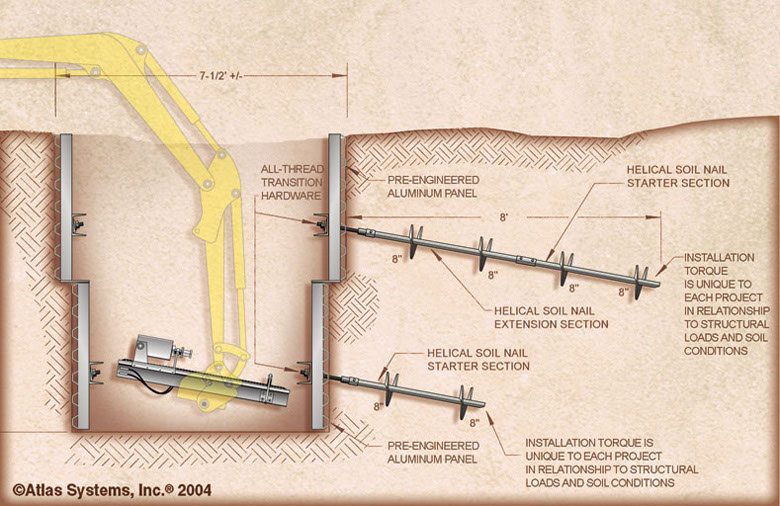 7-1/2' +/-

ALL-THREAD TRANSITION HARDWARE

PRE-ENGINEERED ALUMINUM PANEL

HELICAL SOIL NAIL STARTER SECTION

8'

8"

8"

8"

8"

INSTALLATION TORQUE IS UNIQUE TO EACH PROJECT IN RELATIONSHIP TO STRUCTURAL LOADS AND SOIL CONDITIONS

HELICAL SOIL NAIL EXTENSION SECTION

HELICAL SOIL NAIL STARTER SECTION

8"

8"

PRE-ENGINEERED ALUMINUM PANEL

INSTALLATION TORQUE IS UNIQUE TO EACH PROJECT IN RELATIONSHIP TO STRUCTURAL LOADS AND SOIL CONDITIONS

©Atlas Systems, Inc.® 2004