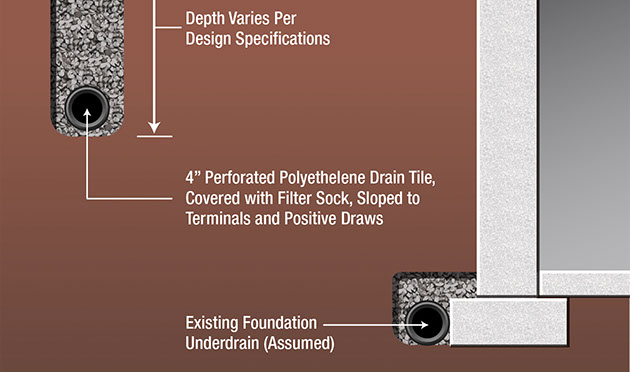 Depth Varies Per
Design Specifications

4” Perforated Polyethelene Drain Tile, Covered with Filter Sock, Sloped to Terminals and Positive Draws

Existing Foundation Underdrain (Assumed)